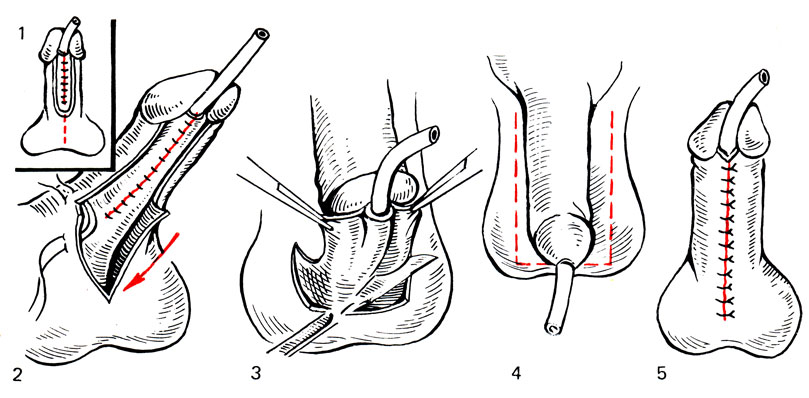 1
2
3
4
5